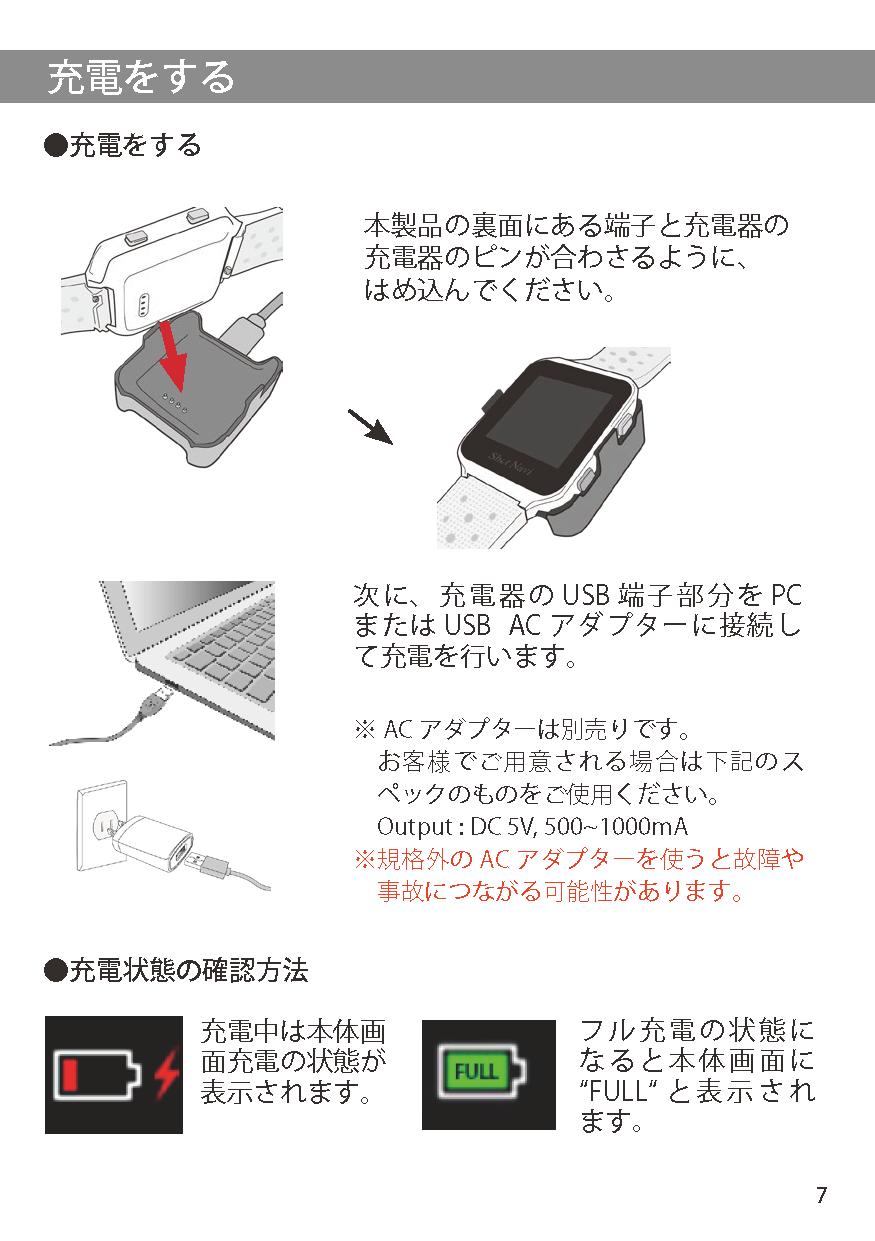 充電をする

●充電をする

本製品の裏面にある端子と充電器の充電器のピンが合わさるように、はめ込んでください。

Shot Navi

次に、充電器の USB 端子部分を PC または USB AC アダプターに接続して充電を行います。

※ AC アダプターは別売りです。
お客様でご用意される場合は下記のスペックのものをご使用ください。
Output : DC 5V, 500~1000mA
※規格外の AC アダプターを使うと故障や事故につながる可能性があります。

●充電状態の確認方法

充電中は本体画面充電の状態が表示されます。

FULL

フル充電の状態になると本体画面に "FULL" と表示されます。

7