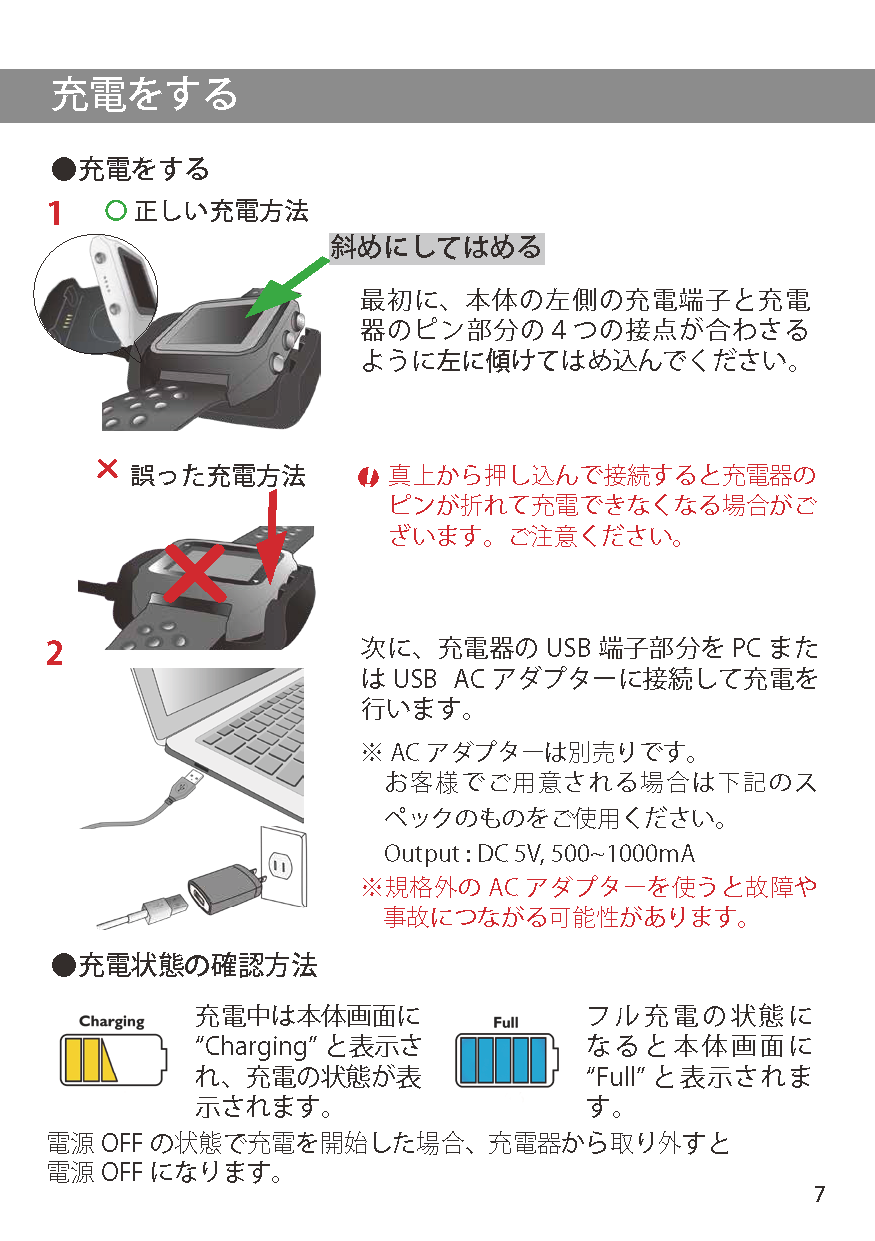 充電をする

●充電をする

1 ○ 正しい充電方法

斜めにしてはめる

最初に、本体の左側の充電端子と充電器のピン部分の４つの接点が合わさるように左に傾けてはめ込んでください。

× 誤った充電方法

真上から押し込んで接続すると充電器のピンが折れて充電できなくなる場合がございます。ご注意ください。

2

次に、充電器の USB 端子部分を PC または USB AC アダプターに接続して充電を行います。

※ AC アダプターは別売りです。
お客様でご用意される場合は下記のスペックのものをご使用ください。
Output : DC 5V, 500~1000mA
※規格外の AC アダプターを使うと故障や事故につながる可能性があります。

●充電状態の確認方法

Charging

充電中は本体画面に “Charging” と表示され、充電の状態が表示されます。

Full

フル充電の状態になると本体画面に “Full” と表示されます。

電源 OFF の状態で充電を開始した場合、充電器から取り外すと電源 OFF になります。

7