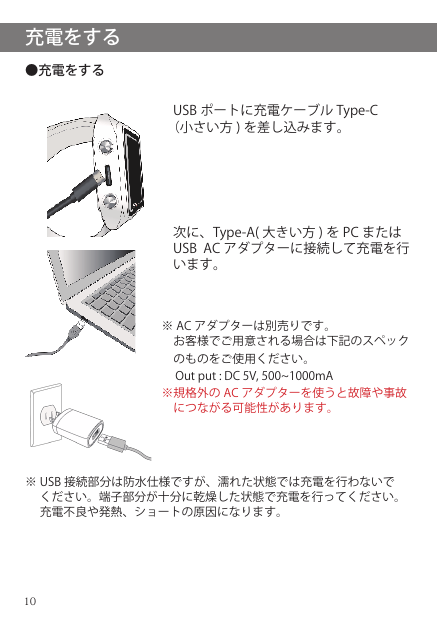 充電をする

●充電をする

USB ポートに充電ケーブル Type-C（小さい方 ) を差し込みます。

次に、Type-A( 大きい方 ) を PC または USB AC アダプターに接続して充電を行います。

※ AC アダプターは別売りです。
お客様でご用意される場合は下記のスペックのものをご使用ください。
Out put : DC 5V, 500~1000mA
※規格外の AC アダプターを使うと故障や事故につながる可能性があります。

※ USB 接続部分は防水仕様ですが、濡れた状態では充電を行わないでください。端子部分が十分に乾燥した状態で充電を行ってください。充電不良や発熱、ショートの原因になります。

10