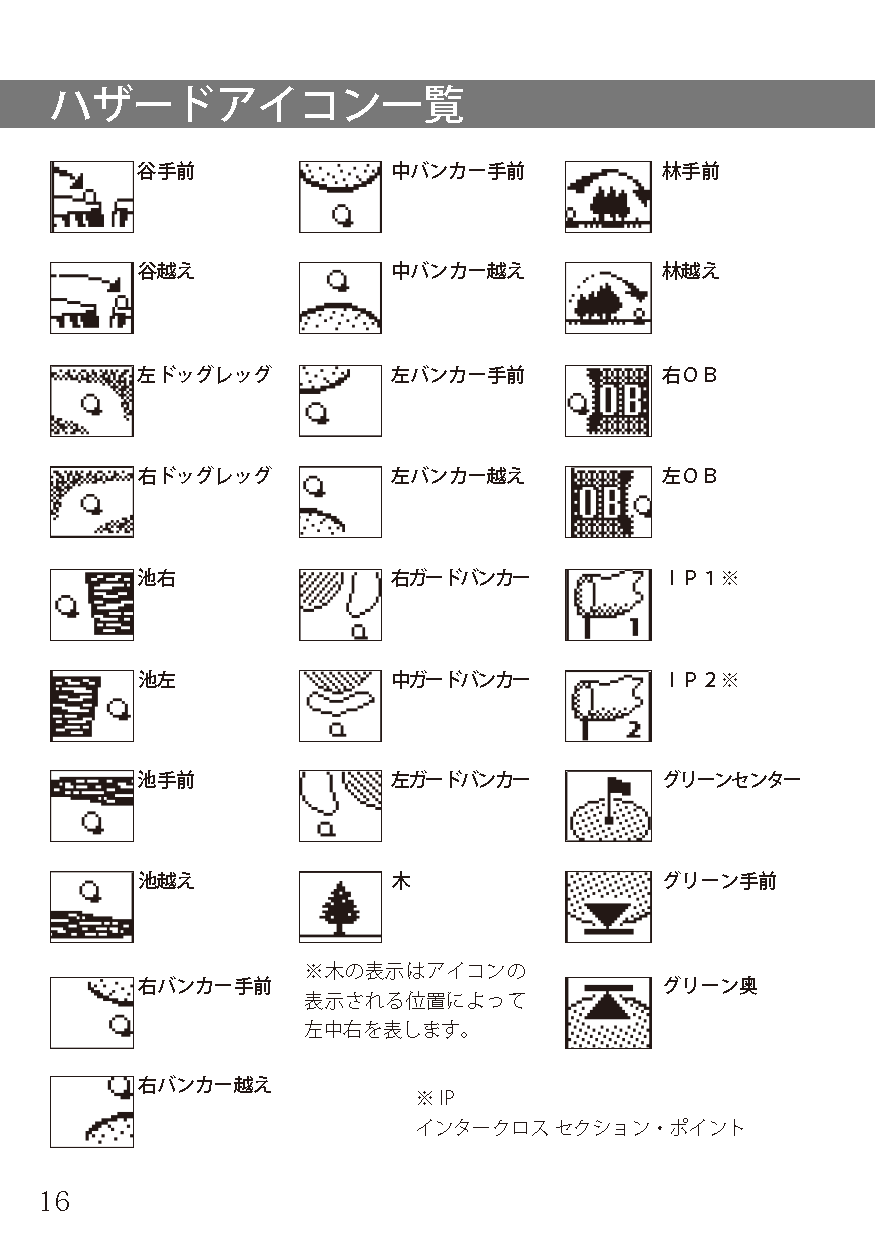 ハザードアイコン一覧

谷手前

谷越え

左ドッグレッグ

右ドッグレッグ

池右

池左

池手前

池越え

右バンカー手前

右バンカー越え

中バンカー手前

中バンカー越え

左バンカー手前

左バンカー越え

右ガードバンカー

中ガードバンカー

左ガードバンカー

木

※木の表示はアイコンの表示される位置によって左中右を表します。

林手前

林越え

右ＯＢ

OB

左ＯＢ

OB

ＩＰ１※

1

ＩＰ２※

2

グリーンセンター

グリーン手前

グリーン奥

※ IP
インタークロス セクション・ポイント

16