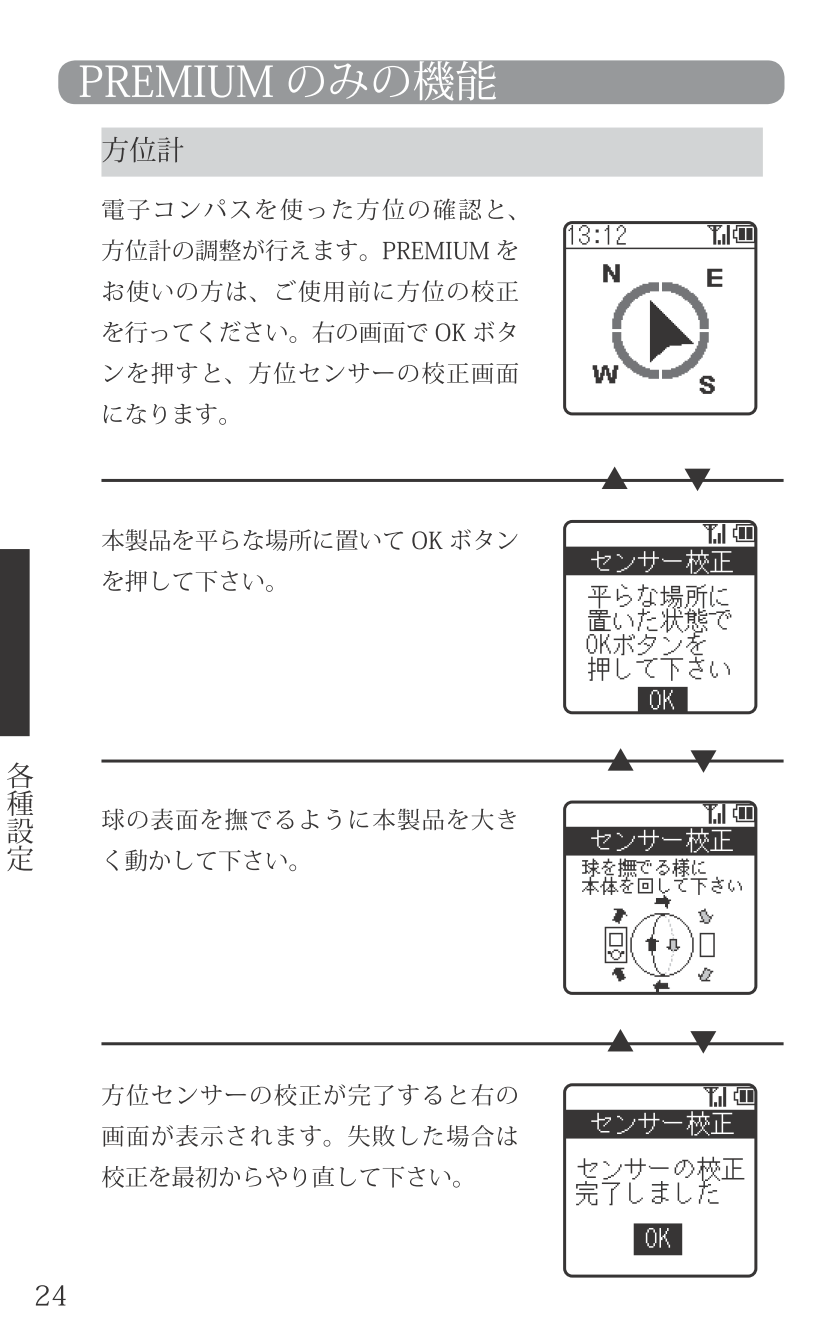 PREMIUM のみの機能

方位計

電子コンパスを使った方位の確認と、方位計の調整が行えます。PREMIUM をお使いの方は、ご使用前に方位の校正を行ってください。右の画面で OK ボタンを押すと、方位センサーの校正画面になります。

13:12
N
E
W
S

本製品を平らな場所に置いて OK ボタンを押して下さい。

センサー校正
平らな場所に置いた状態でOKボタンを押して下さい
OK

球の表面を撫でるように本製品を大きく動かして下さい。

センサー校正
球を撫でる様に本体を回して下さい

方位センサーの校正が完了すると右の画面が表示されます。失敗した場合は校正を最初からやり直して下さい。

センサー校正
センサーの校正完了しました
OK

各種設定

24