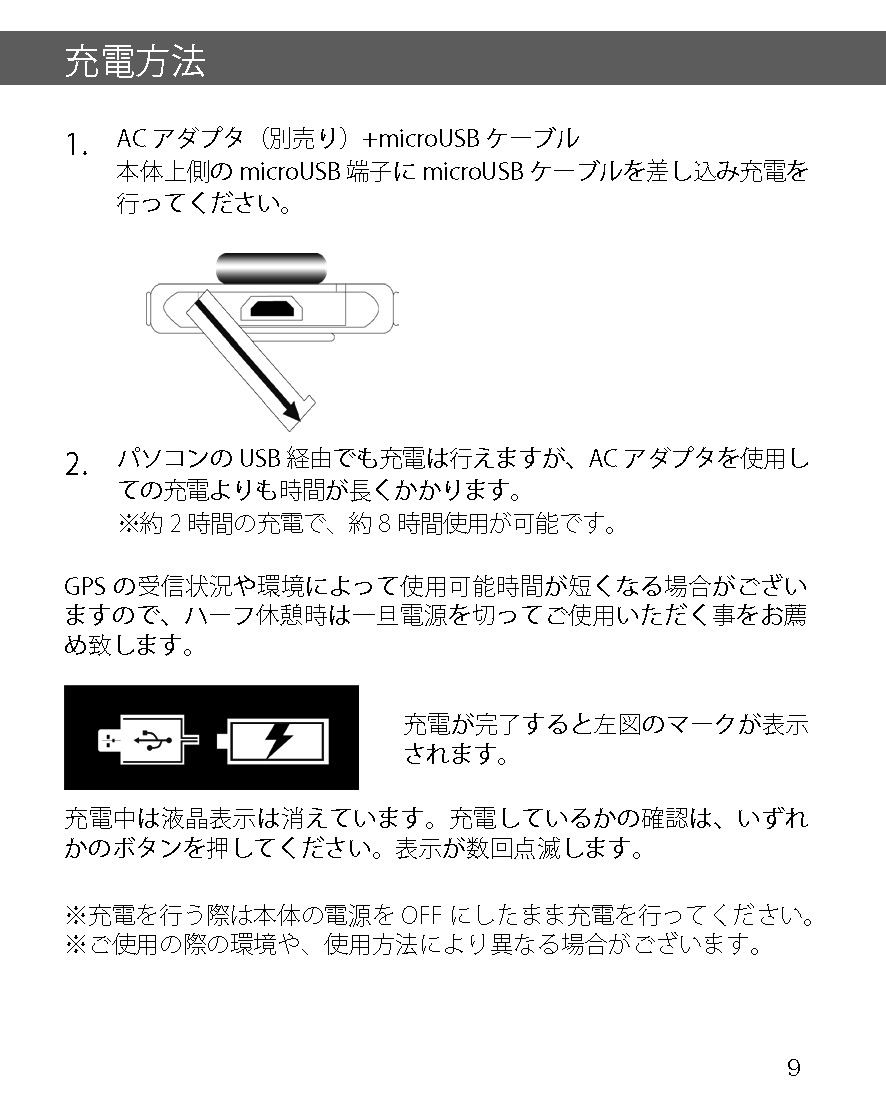 充電方法

1. AC アダプタ（別売り）+microUSB ケーブル
本体上側の microUSB 端子に microUSB ケーブルを差し込み充電を行ってください。

2. パソコンの USB 経由でも充電は行えますが、AC アダプタを使用しての充電よりも時間が長くかかります。
※約 2 時間の充電で、約 8 時間使用が可能です。

GPS の受信状況や環境によって使用可能時間が短くなる場合がございますので、ハーフ休憩時は一旦電源を切ってご使用いただく事をお薦め致します。

充電が完了すると左図のマークが表示されます。

充電中は液晶表示は消えています。充電しているかの確認は、いずれかのボタンを押してください。表示が数回点滅します。

※充電を行う際は本体の電源を OFF にしたまま充電を行ってください。
※ご使用の際の環境や、使用方法により異なる場合がございます。

9