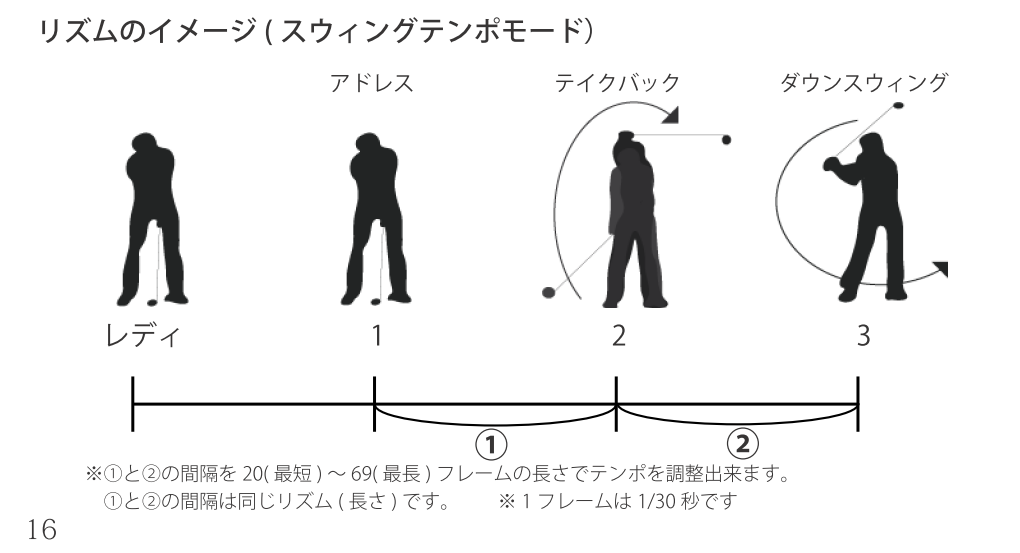 リズムのイメージ ( スウィングテンポモード)

アドレス

テイクバック

ダウンスウィング

レディ

1

2

3

①

②

※①と②の間隔を 20( 最短 ) ～ 69( 最長 ) フレームの長さでテンポを調整出来ます。
①と②の間隔は同じリズム ( 長さ ) です。　※ 1 フレームは 1/30 秒です

16